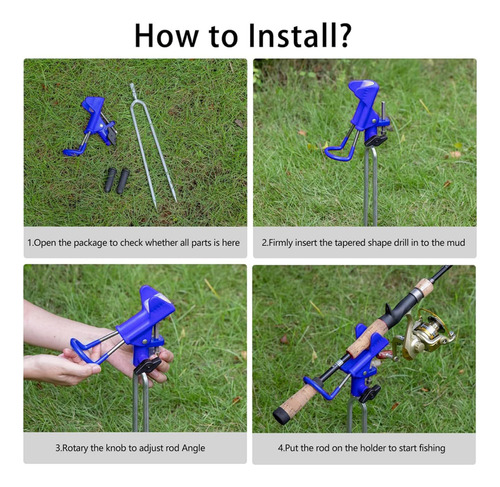 How to Install?

1.Open the package to check whether all parts is here

2.Firmly insert the tapered shape drill in to the mud

3.Rotary the knob to adjust rod Angle

4.Put the rod on the holder to start fishing