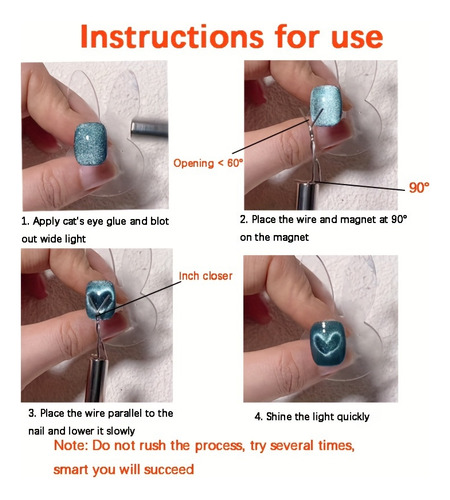 Instructions for use

Opening < 60°

90°

1. Apply cat's eye glue and blot out wide light

2. Place the wire and magnet at 90° on the magnet

Inch closer

3. Place the wire parallel to the nail and lower it slowly

4. Shine the light quickly

Note: Do not rush the process, try several times, smart you will succeed