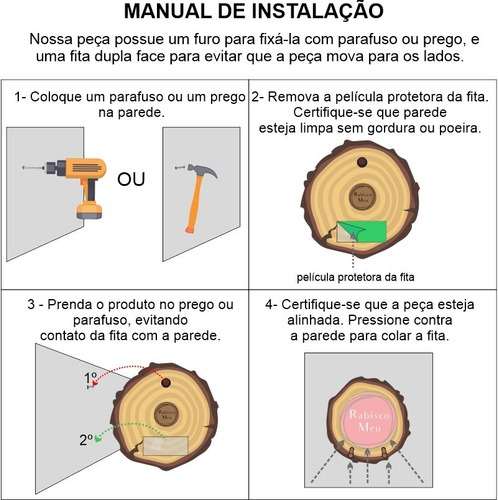 MANUAL DE INSTALAÇÃO

Nossa peça possue um furo para fixá-la com parafuso ou prego, e uma fita dupla face para evitar que a peça mova para os lados.

1- Coloque um parafuso ou um prego na parede.

OU

2- Remova a película protetora da fita. Certifique-se que parede esteja limpa sem gordura ou poeira.

Rabisco Meu

película protetora da fita

3 - Prenda o produto no prego ou parafuso, evitando contato da fita com a parede.

1º

2º

Rabisco Meu

4- Certifique-se que a peça esteja alinhada. Pressione contra a parede para colar a fita.

Rabisco Meu