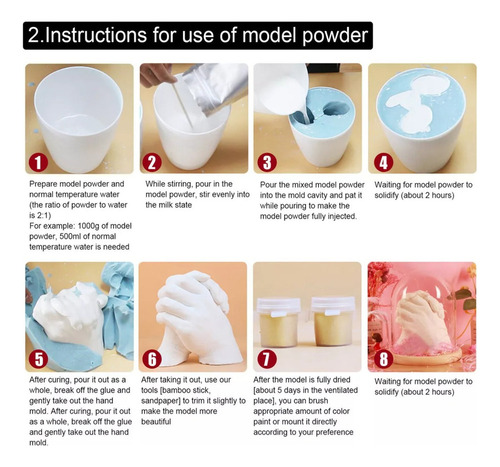 2.Instructions for use of model powder

1

Prepare model powder and normal temperature water (the ratio of powder to water is 2:1)
For example: 1000g of model powder, 500ml of normal temperature water is needed

2

While stirring, pour in the model powder, stir evenly into the milk state

3

Pour the mixed model powder into the mold cavity and pat it while pouring to make the model powder fully injected.

4

Waiting for model powder to solidify (about 2 hours)

5

After curing, pour it out as a whole, break off the glue and gently take out the hand mold. After curing, pour it out as a whole, break off the glue and gently take out the hand mold.

6

After taking it out, use our tools [bamboo stick, sandpaper] to trim it slightly to make the model more beautiful

7

After the model is fully dried [about 5 days in the ventilated place], you can brush appropriate amount of color paint or mount it directly according to your preference

8

Waiting for model powder to solidify (about 2 hours)