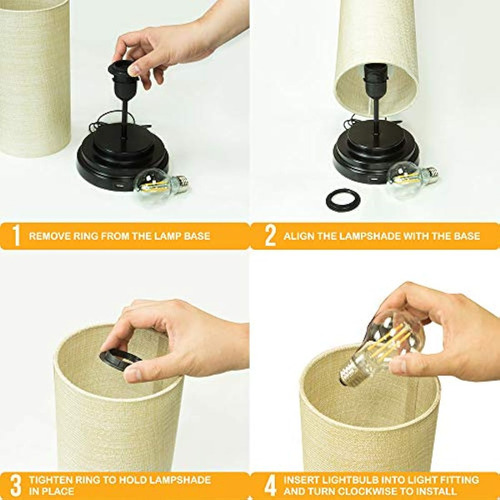 1 REMOVE RING FROM THE LAMP BASE

2 ALIGN THE LAMPSHADE WITH THE BASE

3 TIGHTEN RING TO HOLD LAMPSHADE IN PLACE

4 INSERT LIGHTBULB INTO LIGHT FITTING AND TURN CLOCKWISE TO INSTALL