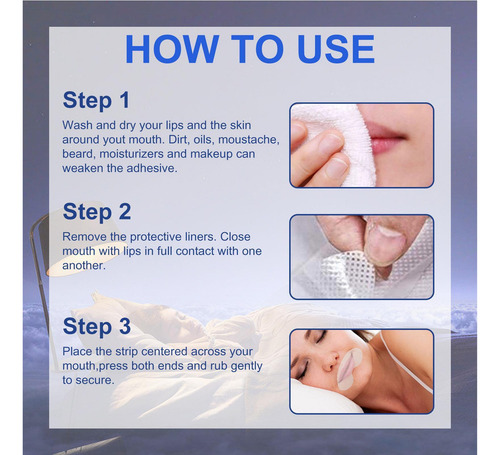 HOW TO USE

Step 1

Wash and dry your lips and the skin around yout mouth. Dirt, oils, moustache, beard, moisturizers and makeup can weaken the adhesive.

Step 2

Remove the protective liners. Close mouth with lips in full contact with one another.

Step 3

Place the strip centered across your mouth,press both ends and rub gently to secure.