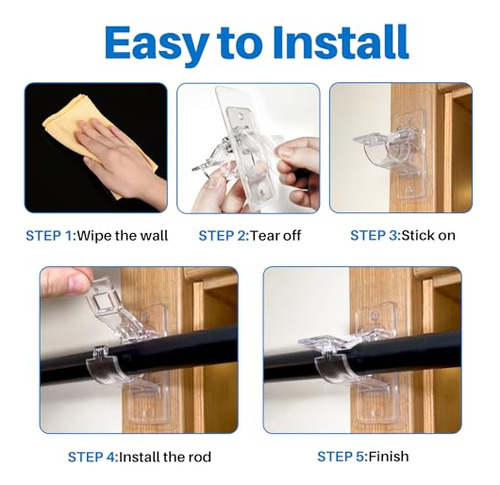 Easy to Install

STEP 1:Wipe the wall

STEP 2:Tear off

STEP 3:Stick on

STEP 4:Install the rod

STEP 5:Finish