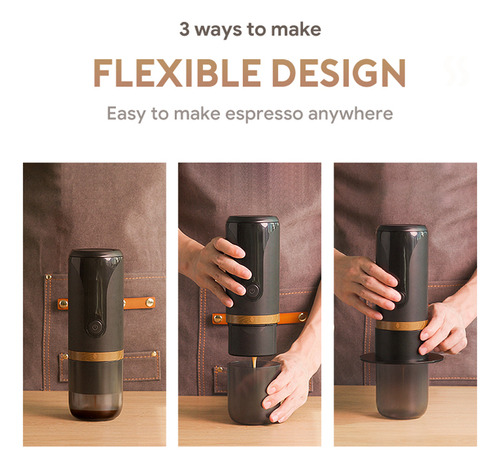 3 ways to make

FLEXIBLE DESIGN

Easy to make espresso anywhere