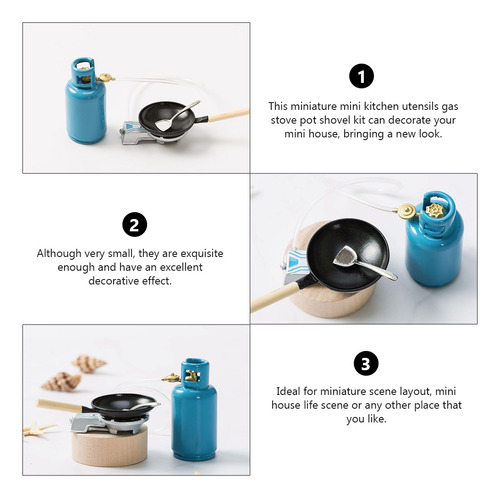 1

This miniature mini kitchen utensils gas stove pot shovel kit can decorate your mini house, bringing a new look.

2

Although very small, they are exquisite enough and have an excellent decorative effect.

3

Ideal for miniature scene layout, mini house life scene or any other place that you like.