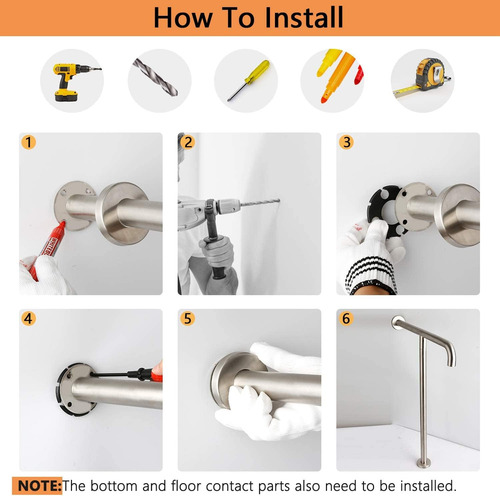 How To Install

1

2

3

4

5

6

NOTE:The bottom and floor contact parts also need to be installed.