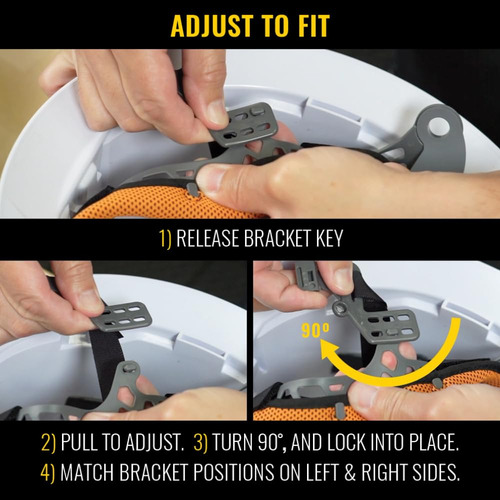 ADJUST TO FIT

1) RELEASE BRACKET KEY

90°

2) PULL TO ADJUST. 3) TURN 90°, AND LOCK INTO PLACE.
4) MATCH BRACKET POSITIONS ON LEFT & RIGHT SIDES.