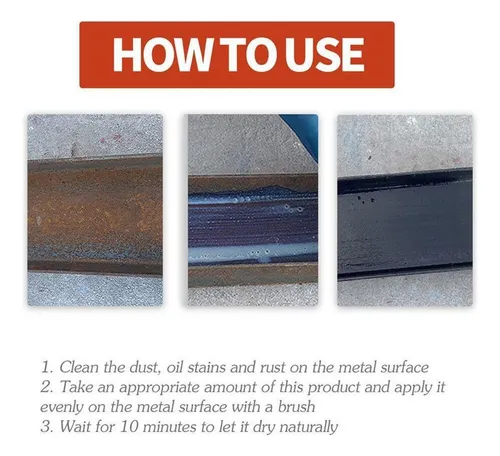 HOW TO USE

1. Clean the dust, oil stains and rust on the metal surface
2. Take an appropriate amount of this product and apply it evenly on the metal surface with a brush
3. Wait for 10 minutes to let it dry naturally