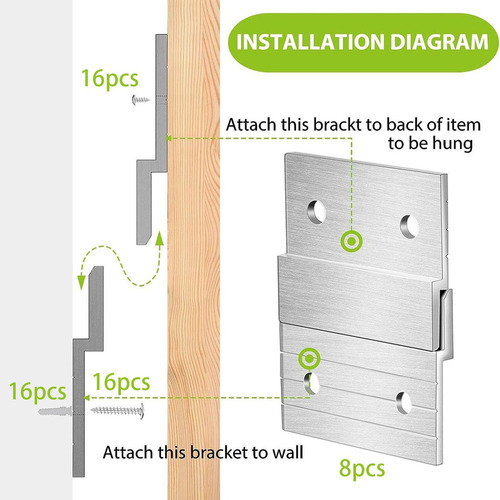 INSTALLATION DIAGRAM

16pcs

Attach this brackt to back of item to be hung

16pcs

16pcs

Attach this bracket to wall

8pcs