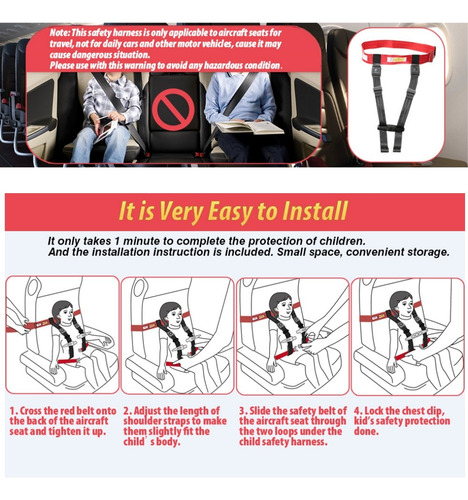 Note: This safety harness is only applicable to aircraft seats for travel, not for daily cars and other motor vehicles, cause it may cause dangerous situation.
Please use with this warning to avoid any hazardous condition.

It is Very Easy to Install

It only takes 1 minute to complete the protection of children.
And the installation instruction is included. Small space, convenient storage.

1. Cross the red belt onto the back of the aircraft seat and tighten it up.

2. Adjust the length of shoulder straps to make them slightly fit the child's body.

3. Slide the safety belt of the aircraft seat through the two loops under the child safety harness.

4. Lock the chest clip, kid's safety protection done.