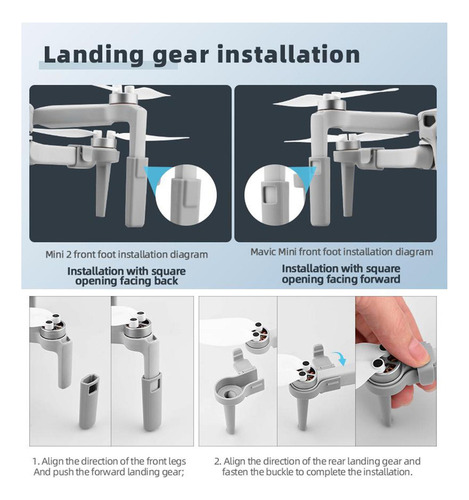 Landing gear installation

Mini 2 front foot installation diagram

Installation with square opening facing back

Mavic Mini front foot installation diagram

Installation with square opening facing forward

1. Align the direction of the front legs And push the forward landing gear;

2. Align the direction of the rear landing gear and fasten the buckle to complete the installation.