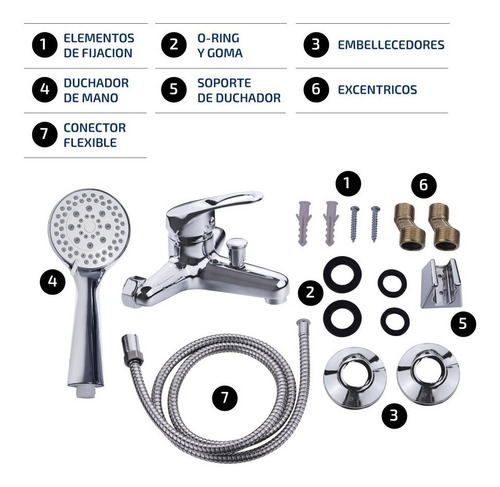 1 ELEMENTOS DE FIJACION

2 O-RING Y GOMA

3 EMBELLECEDORES

4 DUCHADOR DE MANO

5 SOPORTE DE DUCHADOR

6 EXCENTRICOS

7 CONECTOR FLEXIBLE

1

6

4

2

5

7

3