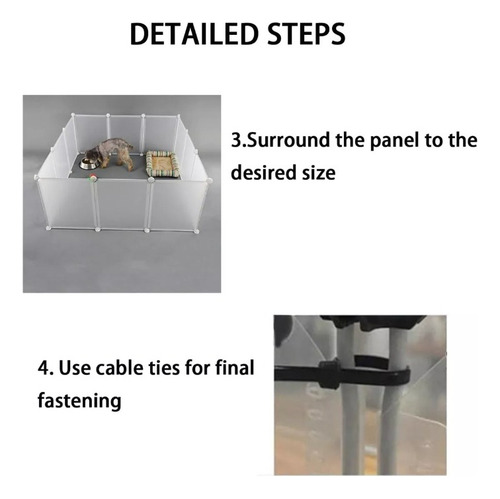 DETAILED STEPS

3.Surround the panel to the desired size

4. Use cable ties for final fastening