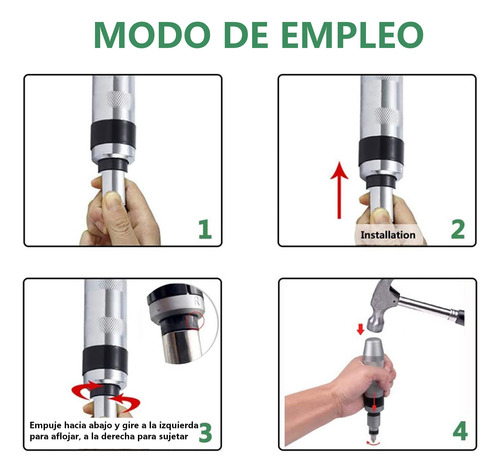 MODO DE EMPLEO

1

Installation

2

Empuje hacia abajo y gire a la izquierda para aflojar, a la derecha para sujetar

3

4