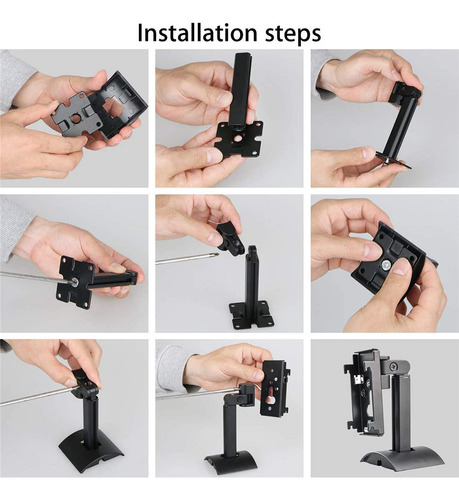 Installation steps