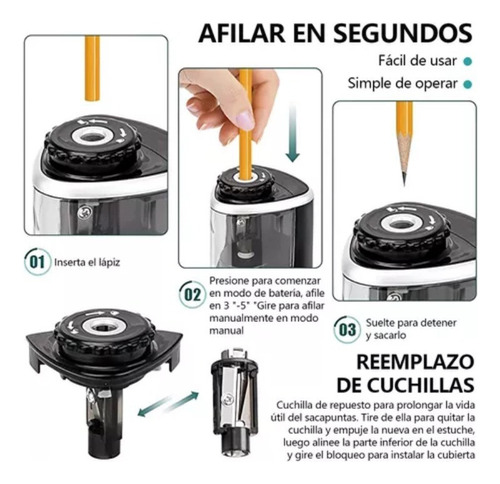 AFILAR EN SEGUNDOS

Fácil de usar

Simple de operar

01 Inserta el lápiz

02 Presione para comenzar en modo de batería, afile en 3 "-5" "Gire para afilar manualmente en modo manual

03 Suelte para detener y sacarlo

REEMPLAZO DE CUCHILLAS

Cuchilla de repuesto para prolongar la vida útil del sacapuntas. Tire de ella para quitar la cuchilla y empuje la nueva en el estuche, luego alinee la parte inferior de la cuchilla y gire el bloqueo para instalar la cubierta