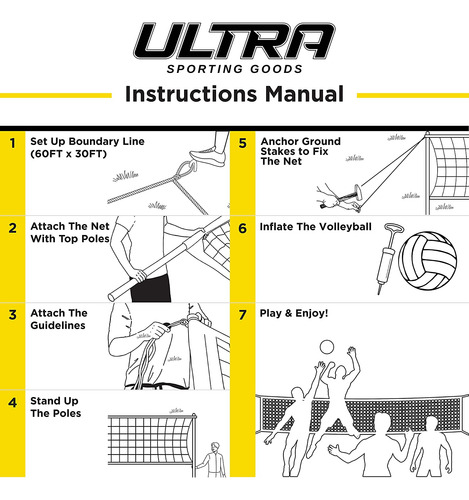 ULTRA
SPORTING GOODS

Instructions Manual

1 Set Up Boundary Line (60FT x 30FT)

2 Attach The Net With Top Poles

3 Attach The Guidelines

4 Stand Up The Poles

5 Anchor Ground Stakes to Fix The Net

6 Inflate The Volleyball

7 Play & Enjoy!