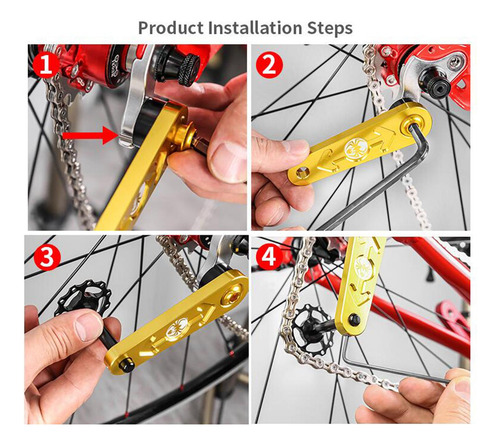 Product Installation Steps

1

2

3

4