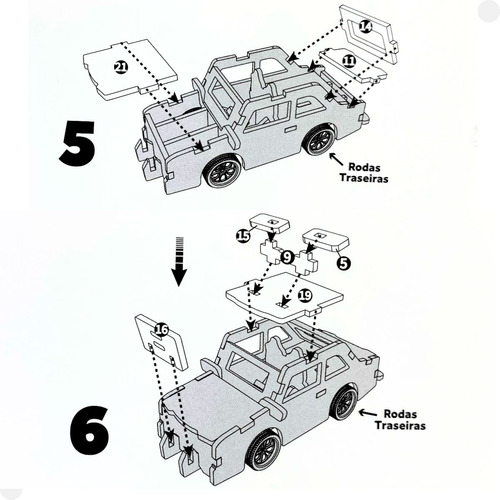 21

14

11

5

Rodas Traseiras

15

9

5

19

16

6

Rodas Traseiras