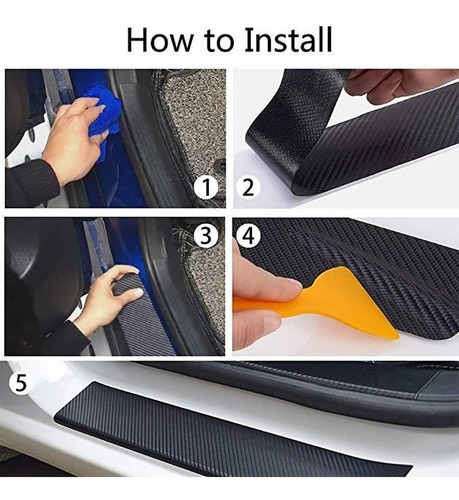 How to Install

1

2

3

4

5