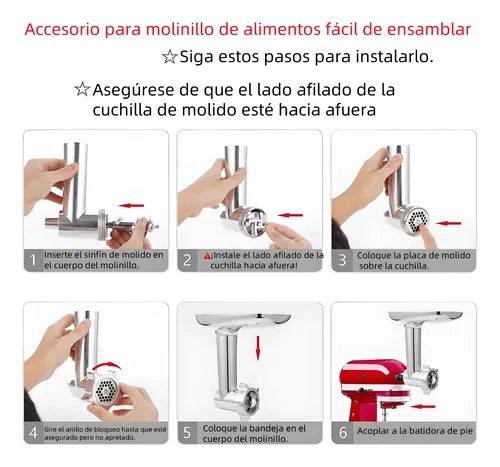 Accesorio para molinillo de alimentos fácil de ensamblar

☆Siga estos pasos para instalarlo.

☆Asegúrese de que el lado afilado de la cuchilla de molido esté hacia afuera

1 Inserte el sinfín de molido en el cuerpo del molinillo.

2 ¡Instale el lado afilado de la cuchilla hacia afuera!

3 Coloque la placa de molido sobre la cuchilla.

4 Gire el anillo de bloqueo hasta que esté asegurado pero no apretado.

5 Coloque la bandeja en el cuerpo del molinillo.

6 Acoplar a la batidora de pie