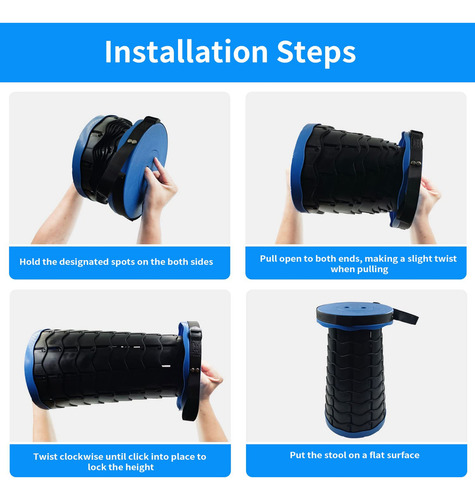 Installation Steps

Hold the designated spots on the both sides

Pull open to both ends, making a slight twist when pulling

Twist clockwise until click into place to lock the height

Put the stool on a flat surface