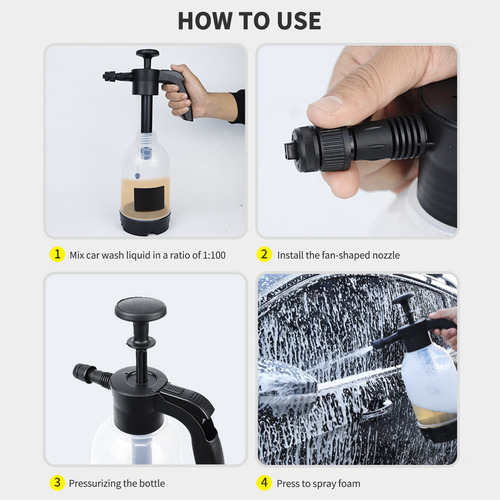 HOW TO USE

1 Mix car wash liquid in a ratio of 1:100

2 Install the fan-shaped nozzle

3 Pressurizing the bottle

4 Press to spray foam