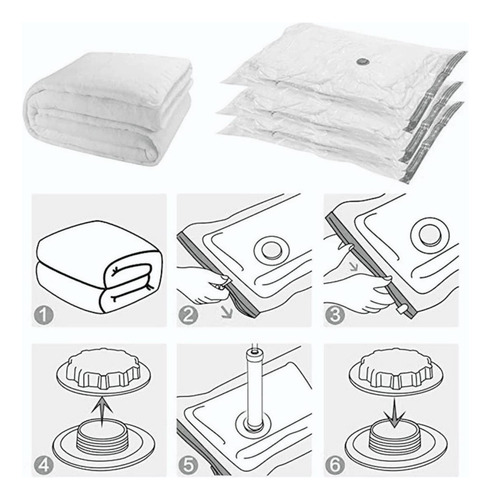 1
2
3
4
5
6