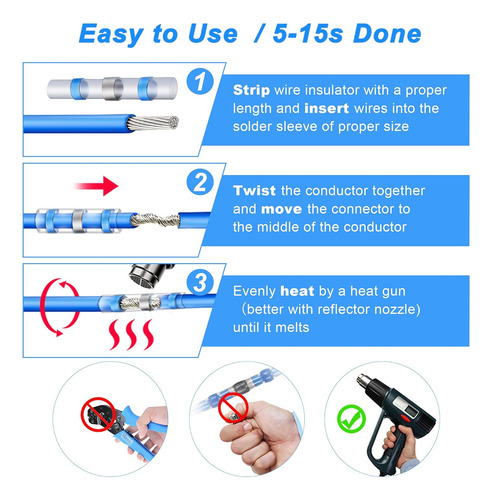 Easy to Use / 5-15s Done

1

Strip wire insulator with a proper length and insert wires into the solder sleeve of proper size

2

Twist the conductor together and move the connector to the middle of the conductor

3

Evenly heat by a heat gun (better with reflector nozzle) until it melts