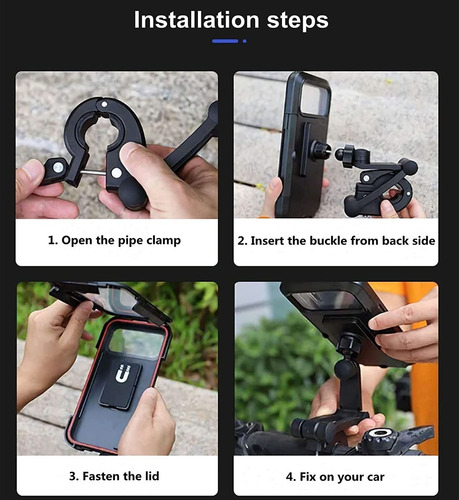 Installation steps

1. Open the pipe clamp

2. Insert the buckle from back side

3. Fasten the lid

4. Fix on your car