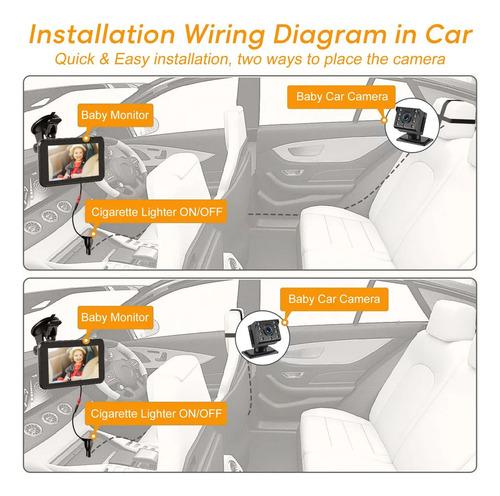 Installation Wiring Diagram in Car

Quick & Easy installation, two ways to place the camera

Baby Monitor

Baby Car Camera

Cigarette Lighter ON/OFF

Baby Monitor

Baby Car Camera

Cigarette Lighter ON/OFF