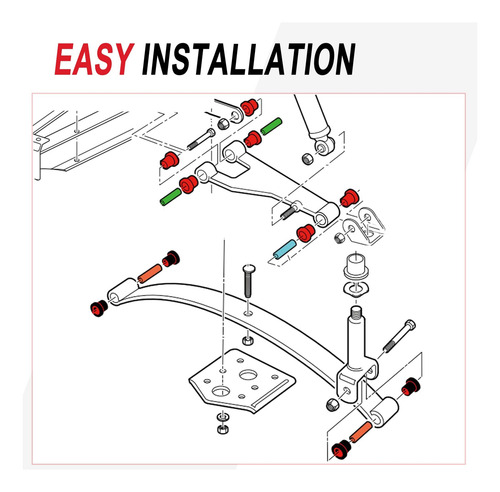 EASY INSTALLATION