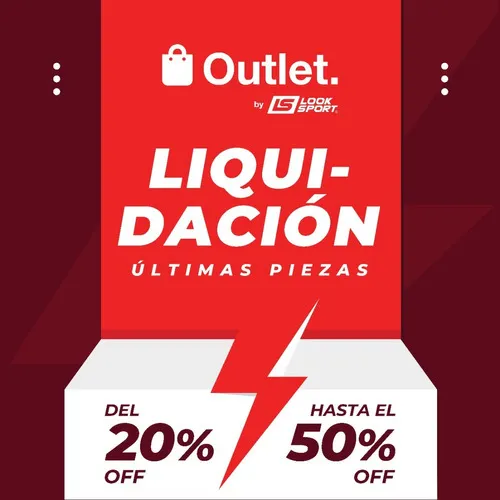 Outlet.

by LS LOOK SPORT

LIQUI-
DACIÓN

ÚLTIMAS PIEZAS

DEL
20%
OFF

HASTA EL
50%
OFF