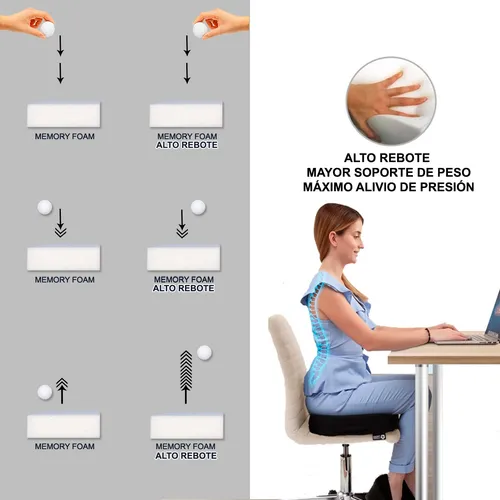 MEMORY FOAM

MEMORY FOAM
ALTO REBOTE

MEMORY FOAM

MEMORY FOAM
ALTO REBOTE

MEMORY FOAM

MEMORY FOAM
ALTO REBOTE

ALTO REBOTE
MAYOR SOPORTE DE PESO
MÁXIMO ALIVIO DE PRESIÓN