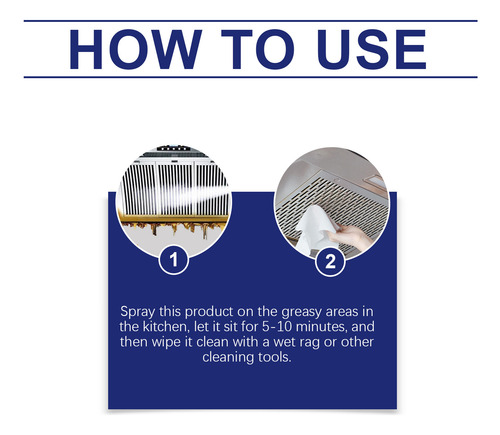 HOW TO USE

1

2

Spray this product on the greasy areas in the kitchen, let it sit for 5-10 minutes, and then wipe it clean with a wet rag or other cleaning tools.