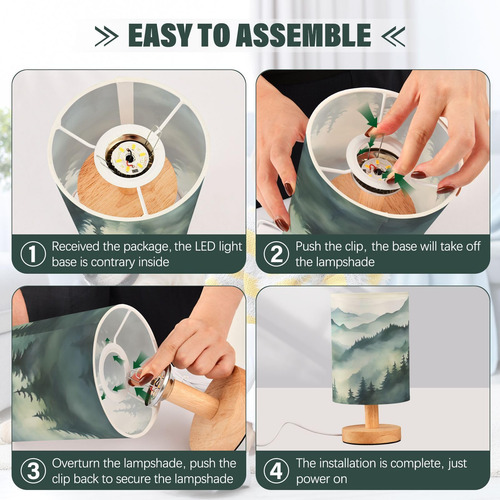 EASY TO ASSEMBLE

1 Received the package, the LED light base is contrary inside

2 Push the clip, the base will take off the lampshade

3 Overturn the lampshade, push the clip back to secure the lampshade

4 The installation is complete, just power on