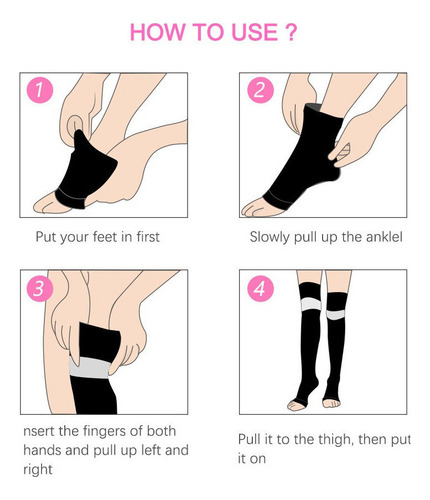 HOW TO USE ?

1

Put your feet in first

2

Slowly pull up the anklel

3

nsert the fingers of both hands and pull up left and right

4

Pull it to the thigh, then put it on