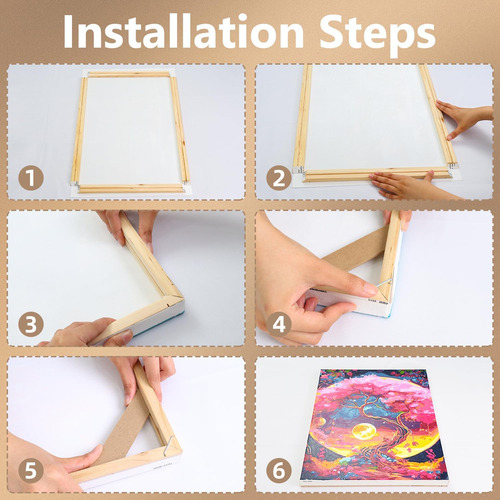 Installation Steps

1

2

3

4

5

6