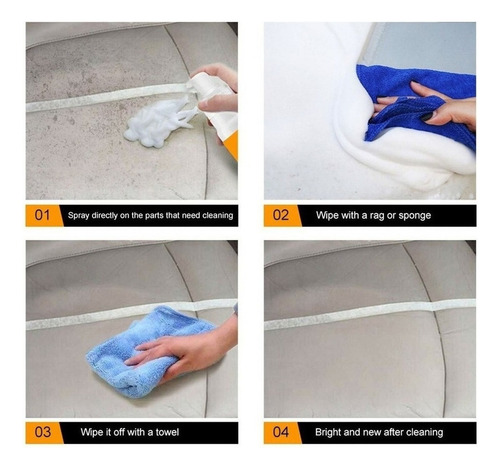 01 Spray directly on the parts that need cleaning

02 Wipe with a rag or sponge

03 Wipe it off with a towel

04 Bright and new after cleaning