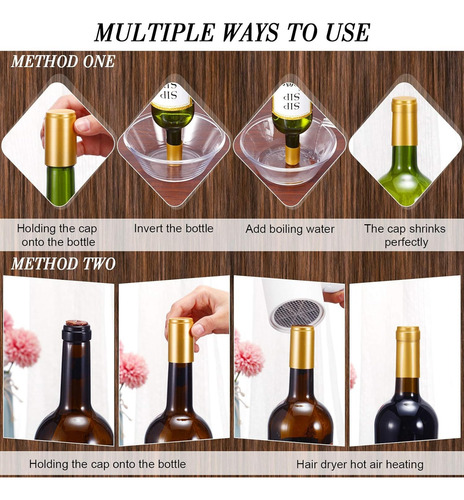 MULTIPLE WAYS TO USE

METHOD ONE

SIP

SIP

Holding the cap onto the bottle

Invert the bottle

Add boiling water

The cap shrinks perfectly

METHOD TWO

Holding the cap onto the bottle

Hair dryer hot air heating