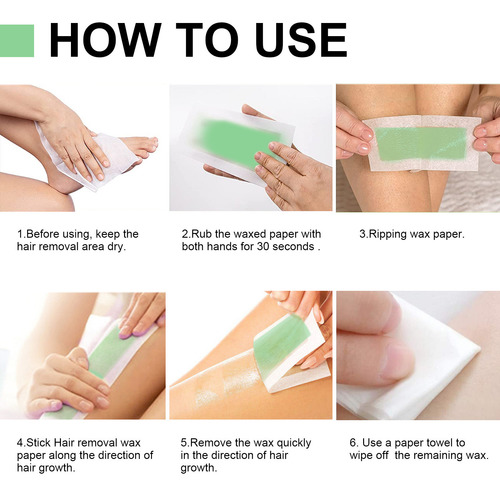 HOW TO USE

1.Before using, keep the hair removal area dry.

2.Rub the waxed paper with both hands for 30 seconds .

3.Ripping wax paper.

4.Stick Hair removal wax paper along the direction of hair growth.

5.Remove the wax quickly in the direction of hair growth.

6. Use a paper towel to wipe off the remaining wax.