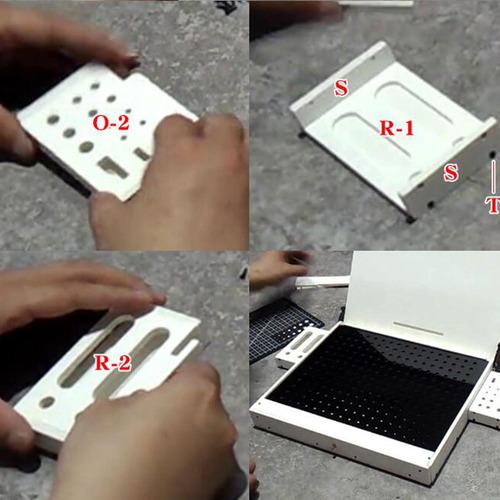 O-2

S

R-1

S

T

R-2