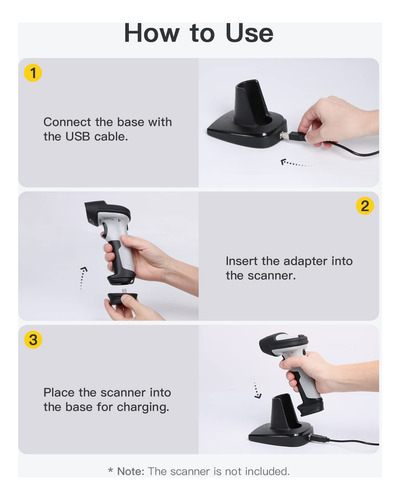 How to Use

1

Connect the base with the USB cable.

2

Insert the adapter into the scanner.

3

Place the scanner into the base for charging.

* Note: The scanner is not included.