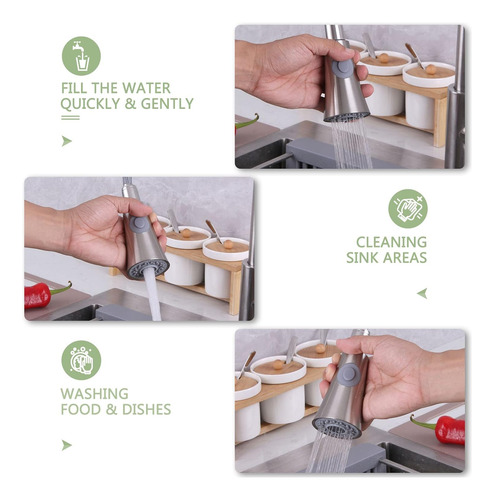 FILL THE WATER
QUICKLY & GENTLY

CLEANING
SINK AREAS

WASHING
FOOD & DISHES