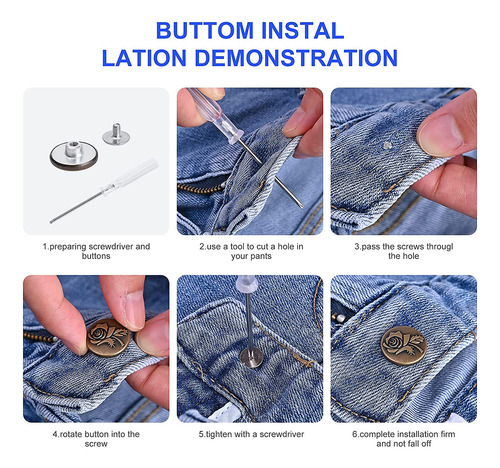 BUTTOM INSTAL LATION DEMONSTRATION

1.preparing screwdriver and buttons

2.use a tool to cut a hole in your pants

3.pass the screws througl the hole

4.rotate button into the screw

5.tighten with a screwdriver

6.complete installation firm and not fall off