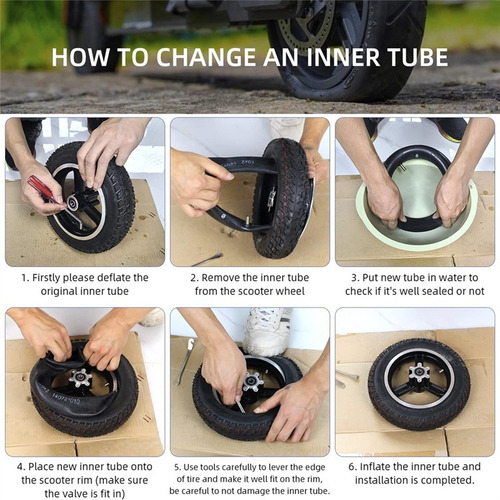 HOW TO CHANGE AN INNER TUBE

1. Firstly please deflate the original inner tube

2. Remove the inner tube from the scooter wheel

3. Put new tube in water to check if it's well sealed or not

4. Place new inner tube onto the scooter rim (make sure the valve is fit in)

5. Use tools carefully to lever the edge of tire and make it well fit on the rim, be careful to not damage the inner tube.

6. Inflate the inner tube and installation is completed.