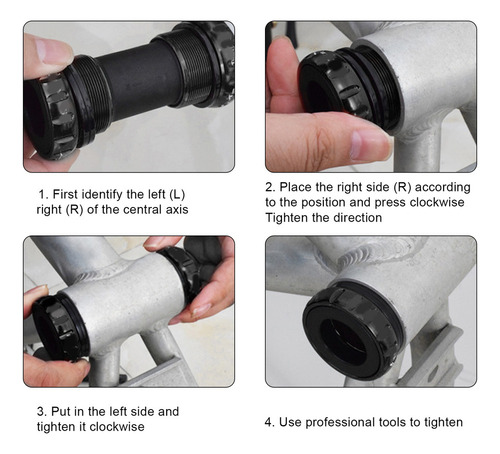 1. First identify the left (L) right (R) of the central axis

2. Place the right side (R) according to the position and press clockwise Tighten the direction

3. Put in the left side and tighten it clockwise

4. Use professional tools to tighten