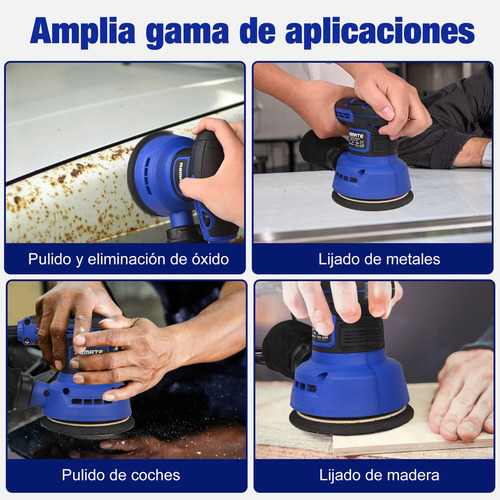 Amplia gama de aplicaciones

Pulido y eliminación de óxido

Lijado de metales

Pulido de coches

Lijado de madera