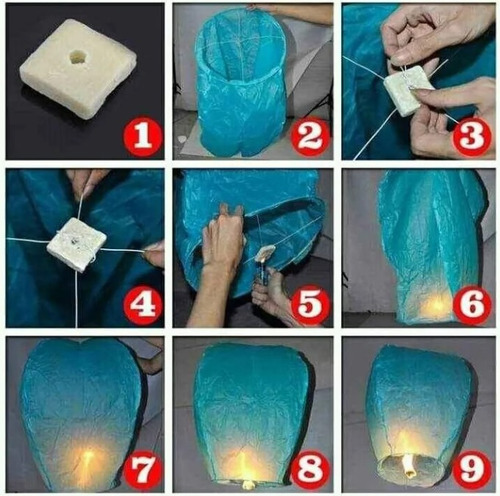 1
2
3
4
5
6
7
8
9