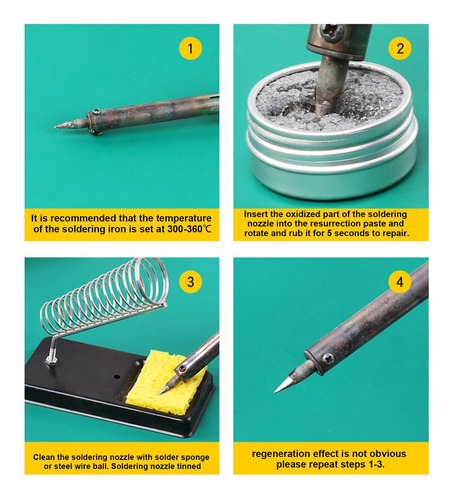 1

It is recommended that the temperature of the soldering iron is set at 300-360℃

2

Insert the oxidized part of the soldering nozzle into the resurrection paste and rotate and rub it for 5 seconds to repair.

3

Clean the soldering nozzle with solder sponge or steel wire ball. Soldering nozzle tinned

4

regeneration effect is not obvious please repeat steps 1-3.